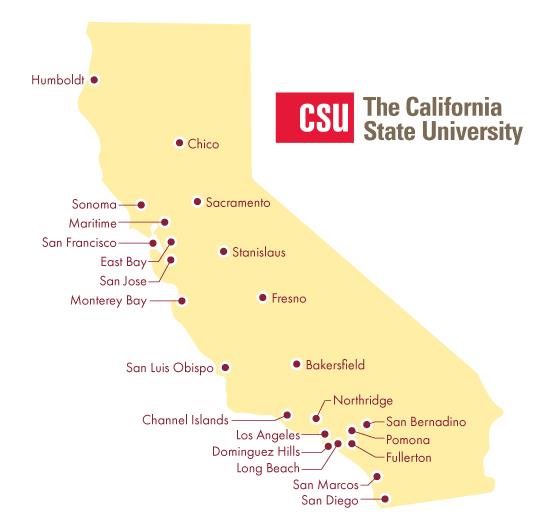 CSU The California State University

Humboldt

Chico

Sonoma

Sacramento

Maritime

San Francisco

East Bay

Stanislaus

San Jose

Monterey Bay

Fresno

San Luis Obispo

Bakersfield

Northridge

Channel Islands

San Bernadino

Los Angeles

Pomona

Dominguez Hills

Fullerton

Long Beach

San Marcos

San Diego