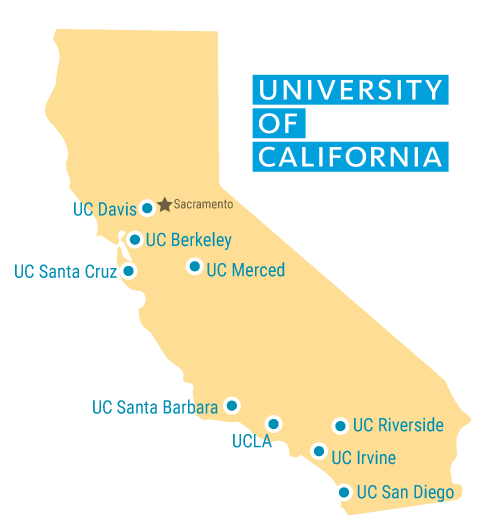 UNIVERSITY
OF
CALIFORNIA

UC Davis
Sacramento
UC Berkeley
UC Santa Cruz
UC Merced
UC Santa Barbara
UCLA
UC Riverside
UC Irvine
UC San Diego